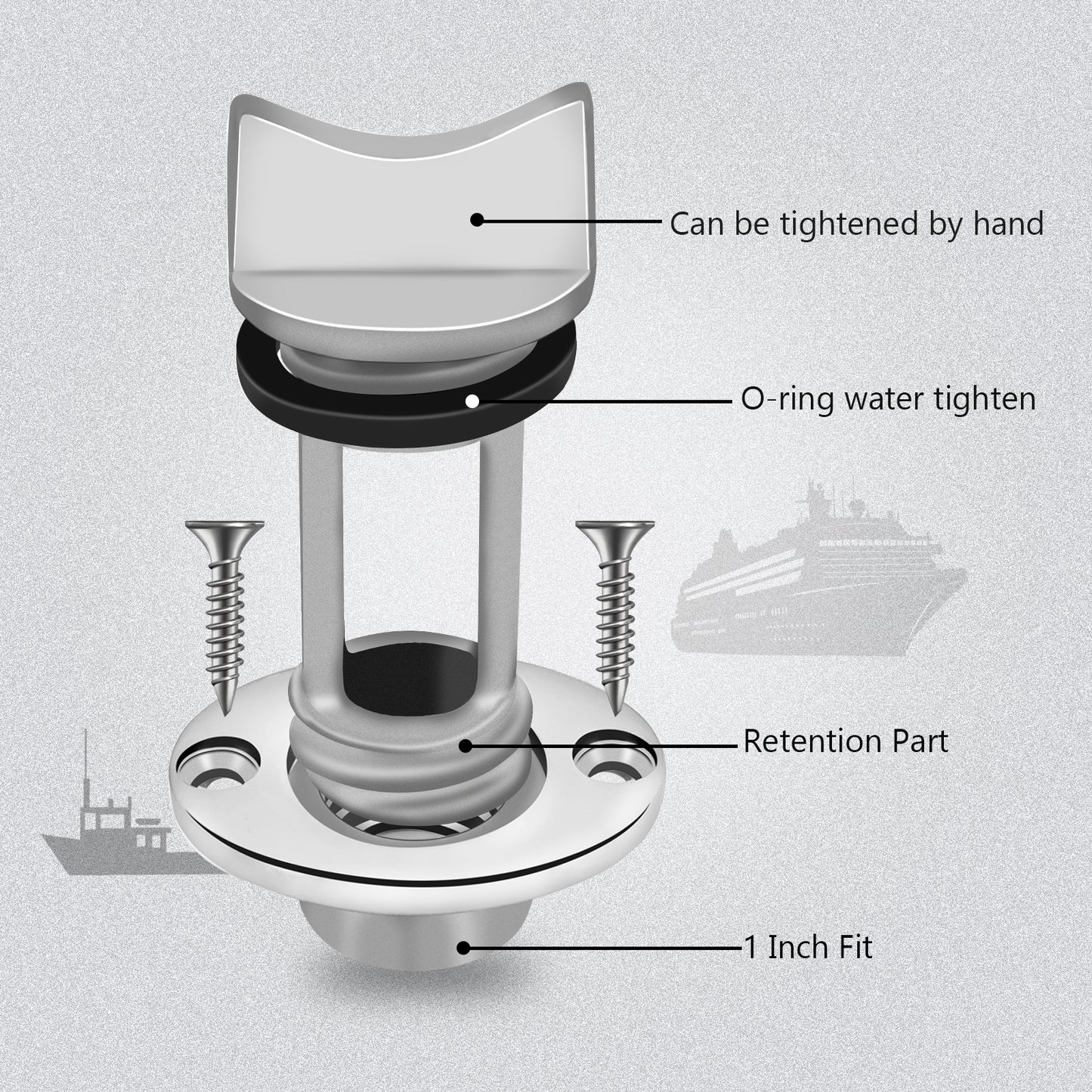 Can be tightened by hand

O-ring water tighten

Retention Part

1 Inch Fit