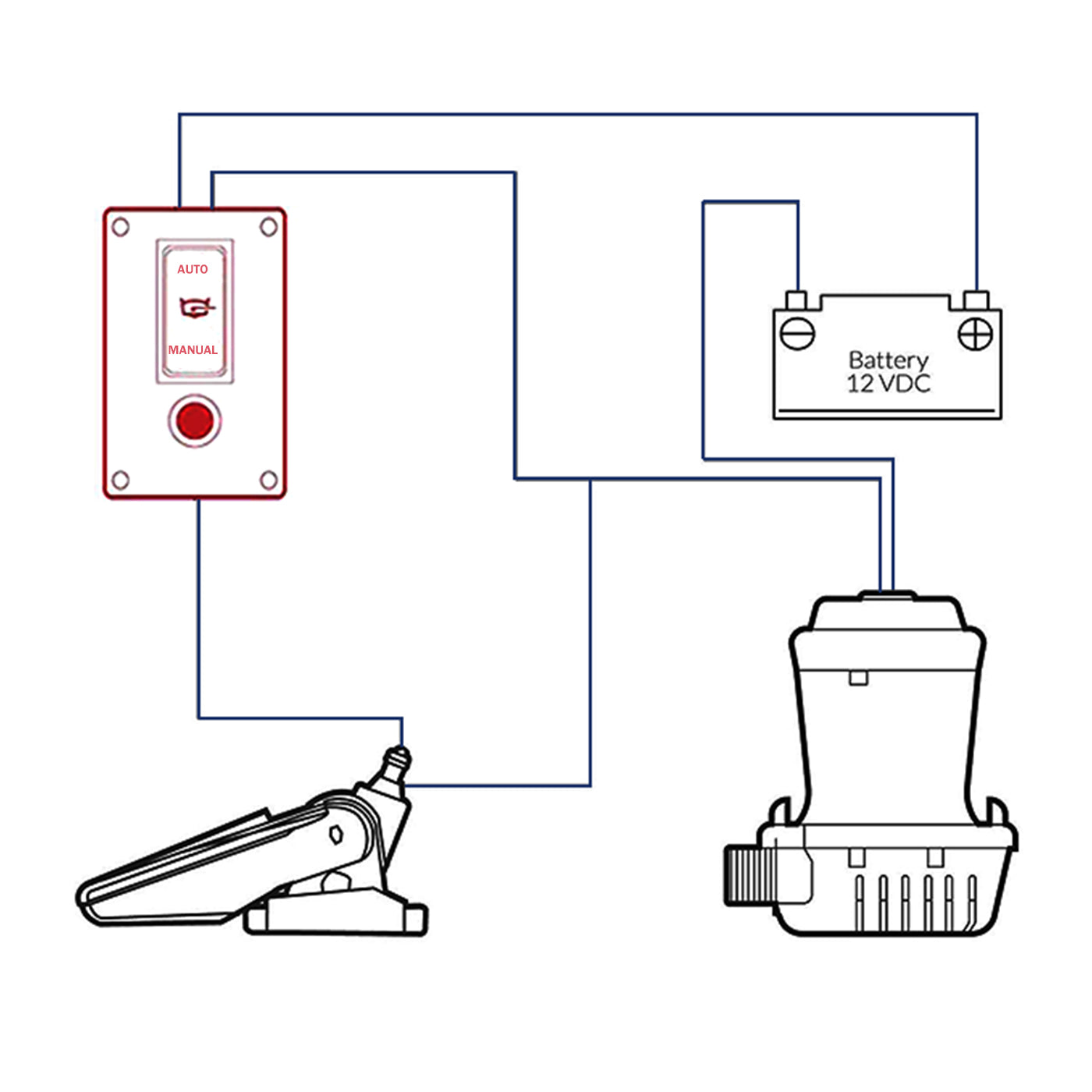 AUTO
MANUAL

Battery
12 VDC