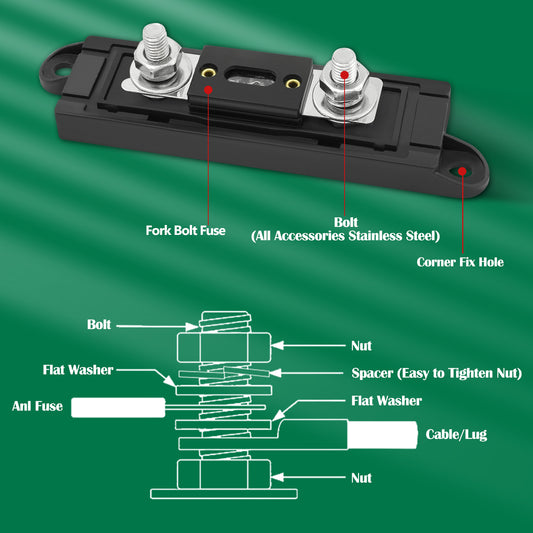 Fork Bolt Fuse

Bolt
(All Accessories Stainless Steel)

Corner Fix Hole

Bolt

Nut

Flat Washer

Spacer (Easy to Tighten Nut)

Anl Fuse

Flat Washer

Cable/Lug

Nut