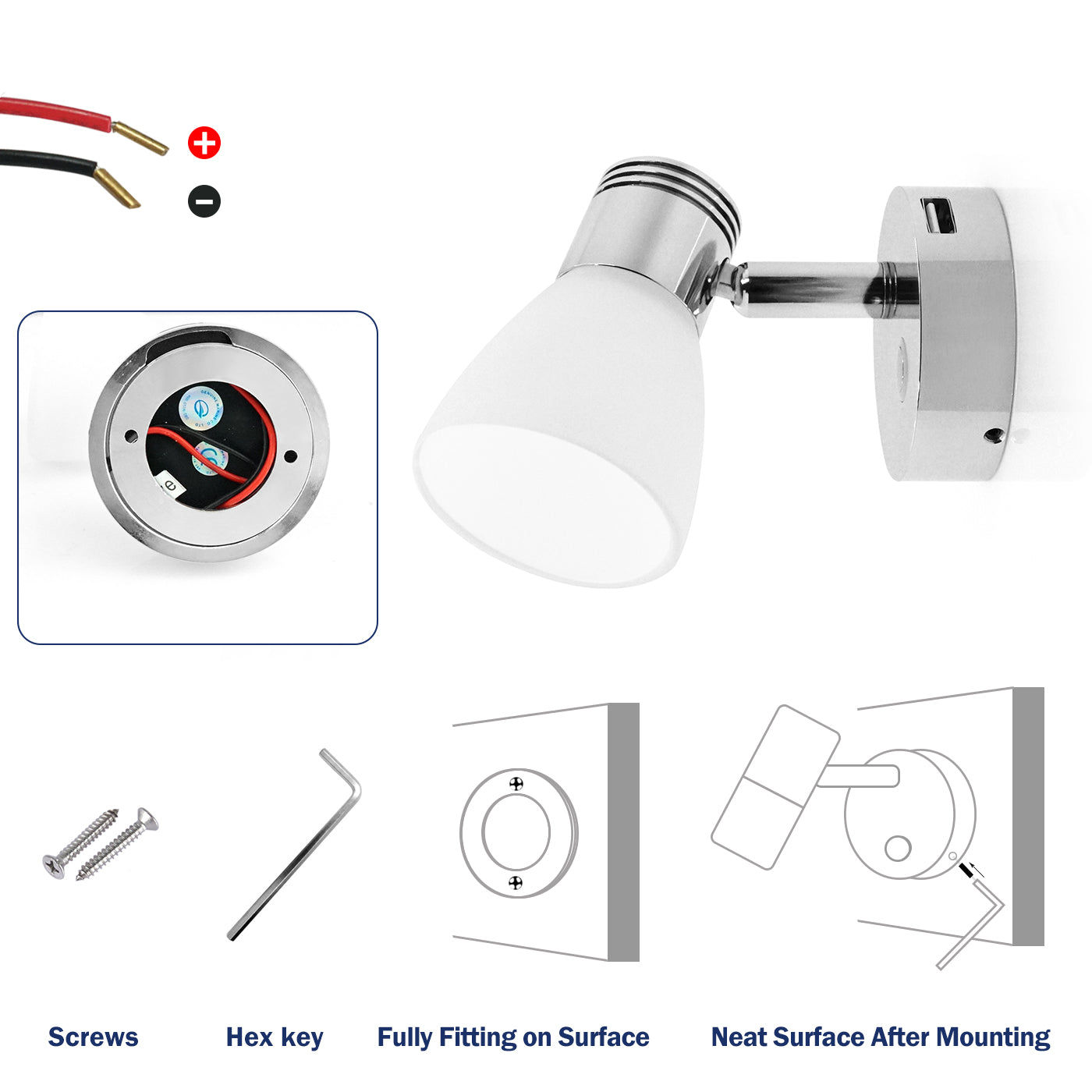 Screws

Hex key

Fully Fitting on Surface

Neat Surface After Mounting