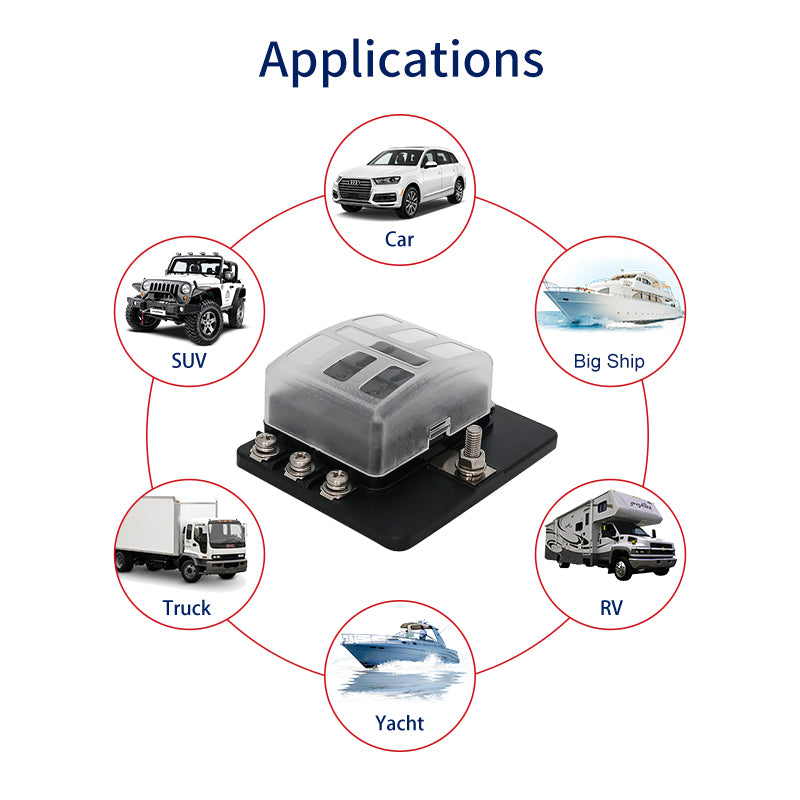 Applications

Car

SUV

Big Ship

Truck

RV

Yacht