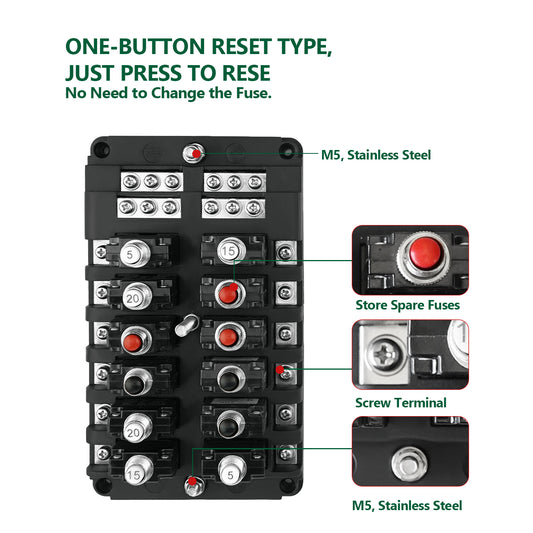 ONE-BUTTON RESET TYPE,
JUST PRESS TO RESE
No Need to Change the Fuse.

M5, Stainless Steel

5
15
20
20
15
5

Store Spare Fuses

Screw Terminal

M5, Stainless Steel