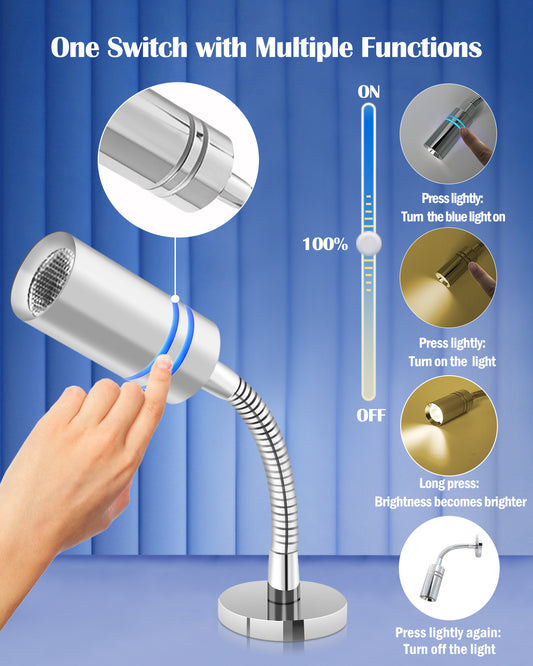 One Switch with Multiple Functions

ON

100%

OFF

Press lightly:
Turn the blue light on

Press lightly:
Turn on the light

Long press:
Brightness becomes brighter

Press lightly again:
Turn off the light