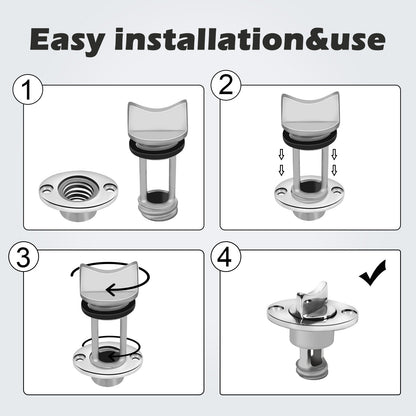 Easy installation&use

1

2

3

4