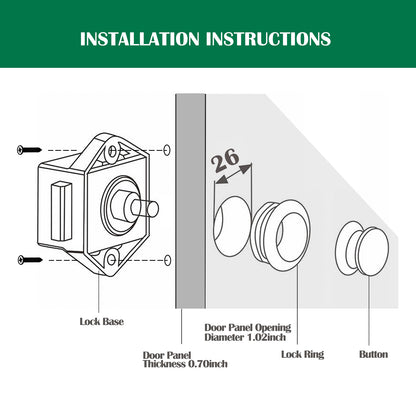 INSTALLATION INSTRUCTIONS

26

Lock Base

Door Panel Opening Diameter 1.02inch

Door Panel Thickness 0.70inch

Lock Ring

Button