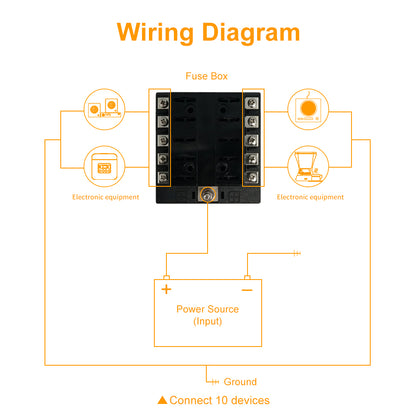 Wiring Diagram

Fuse Box

Electronic equipment

Electronic equipment

+

−

Power Source
(Input)

Ground

▲Connect 10 devices