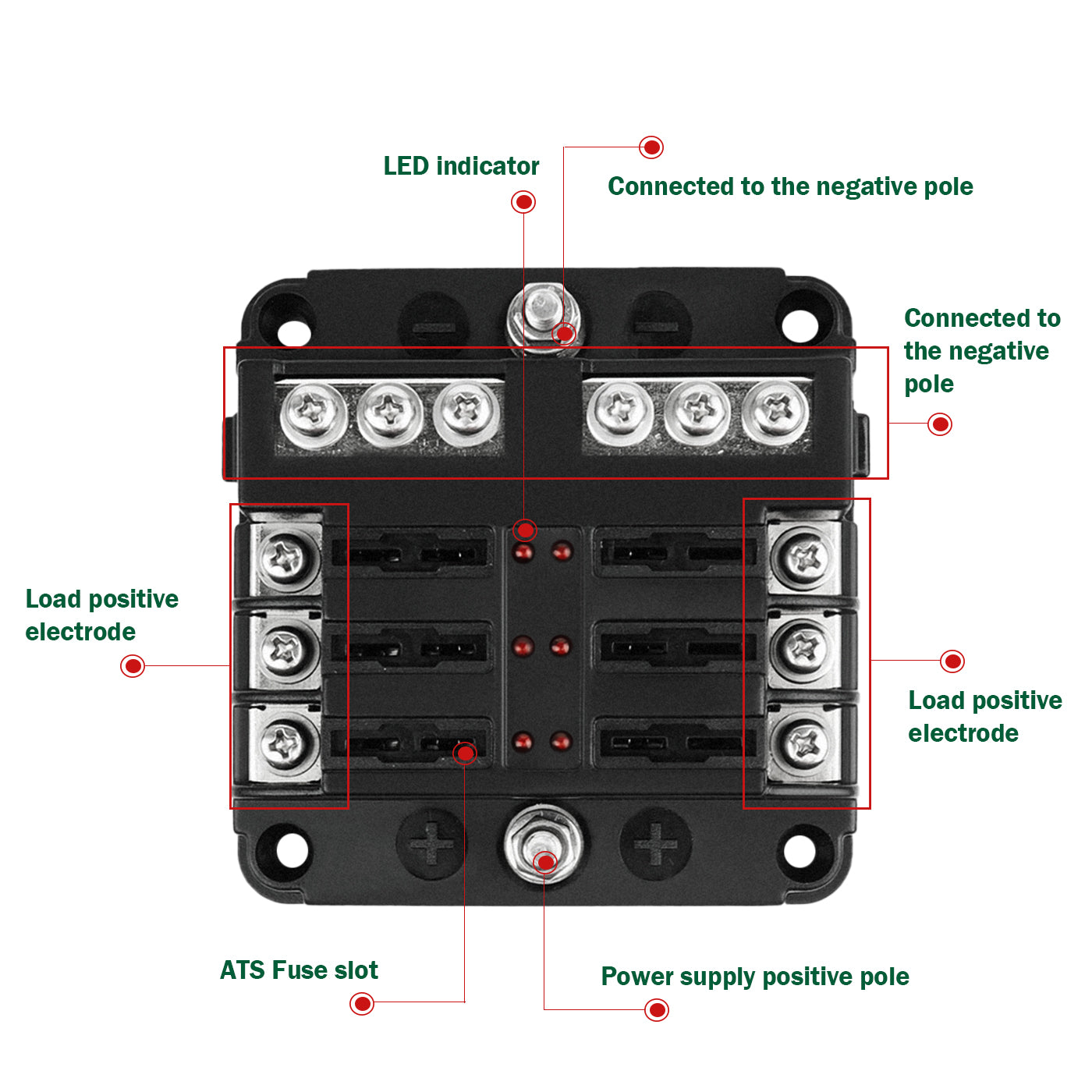 LED indicator

Connected to the negative pole

Connected to the negative pole

Load positive electrode

Load positive electrode

ATS Fuse slot

Power supply positive pole