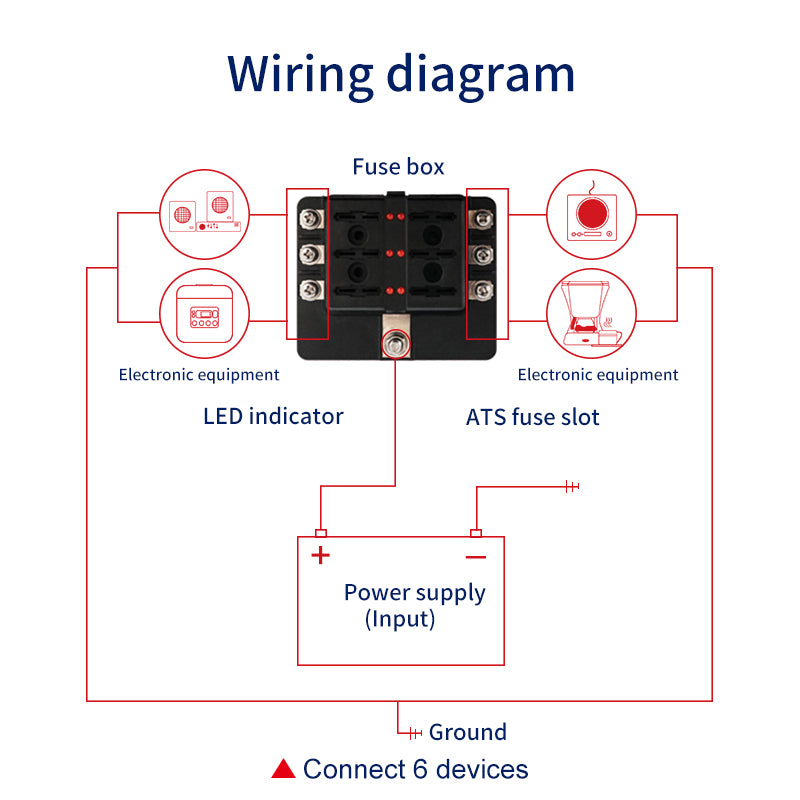 Wiring diagram

Fuse box

Electronic equipment

Electronic equipment

LED indicator

ATS fuse slot

+

−

Power supply
(Input)

Ground

▲ Connect 6 devices