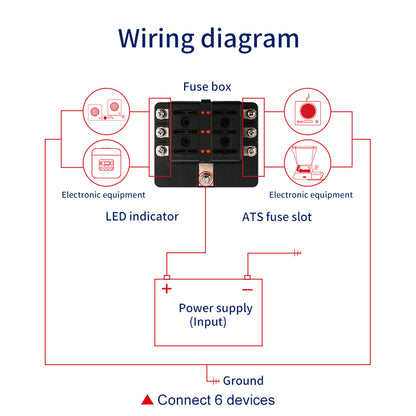 Wiring diagram

Fuse box

Electronic equipment

Electronic equipment

LED indicator

ATS fuse slot

+

−

Power supply
(Input)

Ground

▲ Connect 6 devices