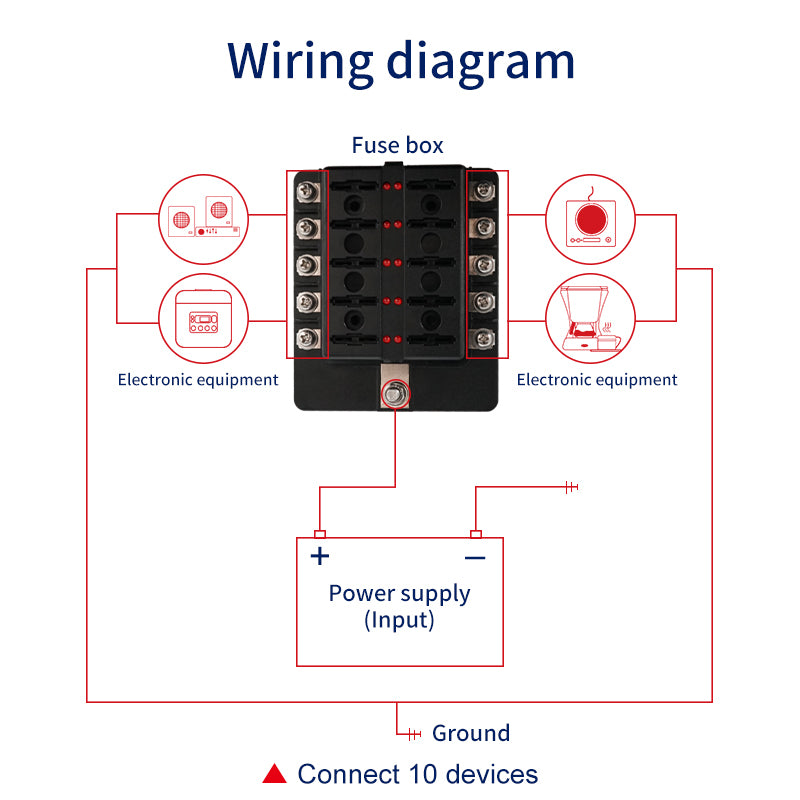 Wiring diagram

Fuse box

Electronic equipment

Electronic equipment

+

−

Power supply
(Input)

Ground

▲ Connect 10 devices