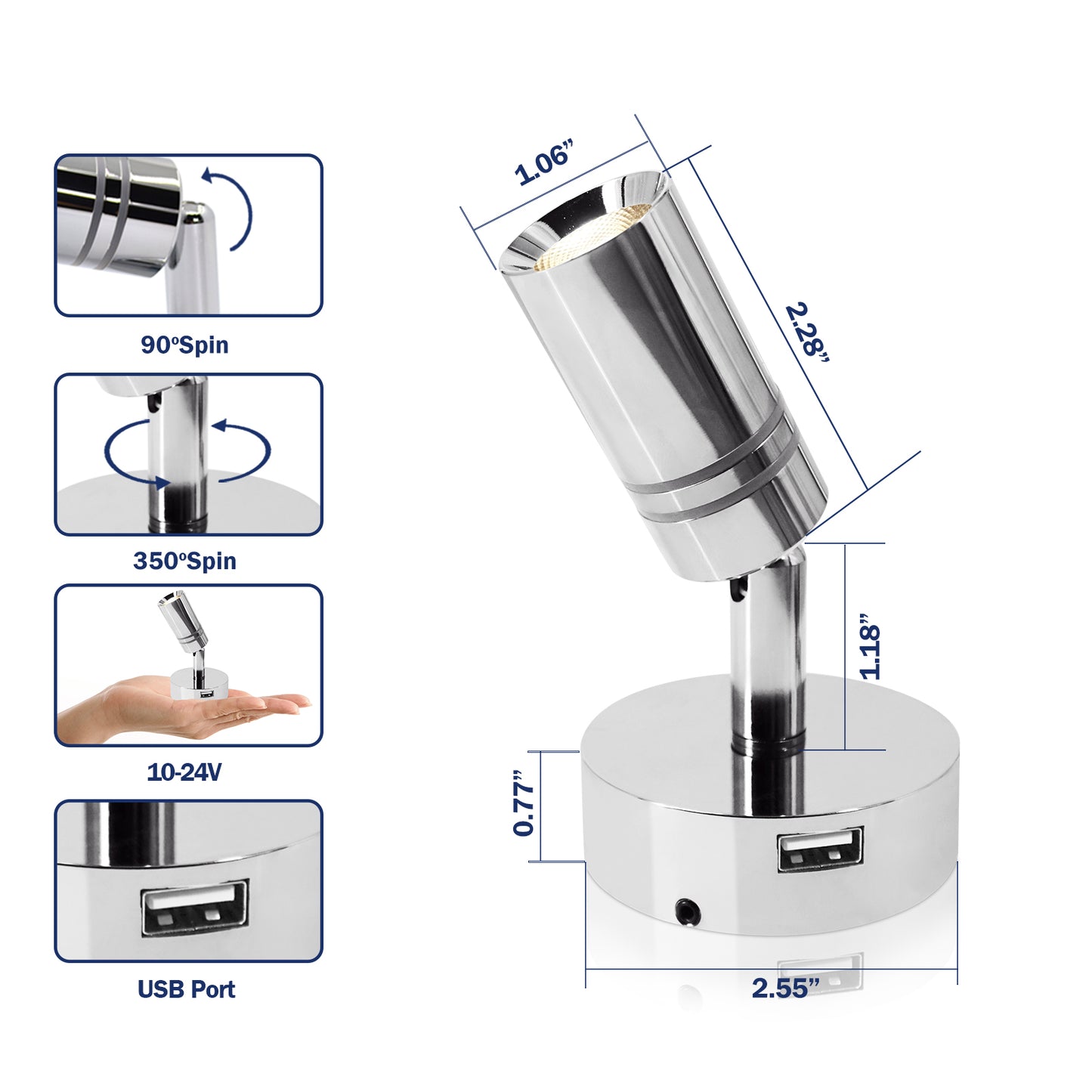 90ºSpin

350ºSpin

10-24V

USB Port

1.06”

2.28”

1.18”

0.77”

2.55”